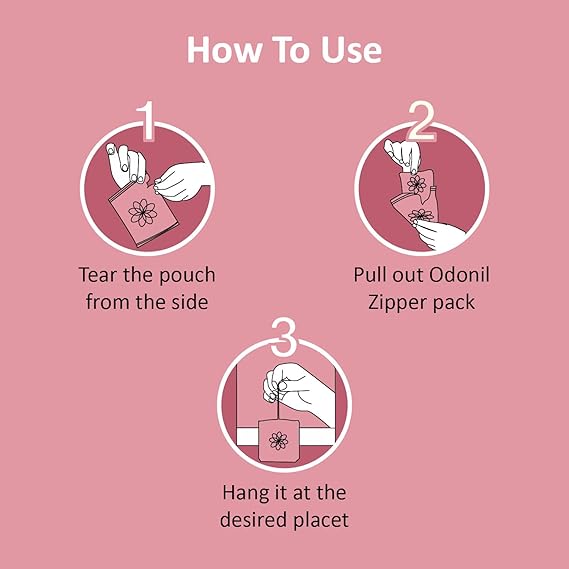 How To Use

1

Tear the pouch from the side

2

Pull out Odonil Zipper pack

3

Hang it at the desired placet